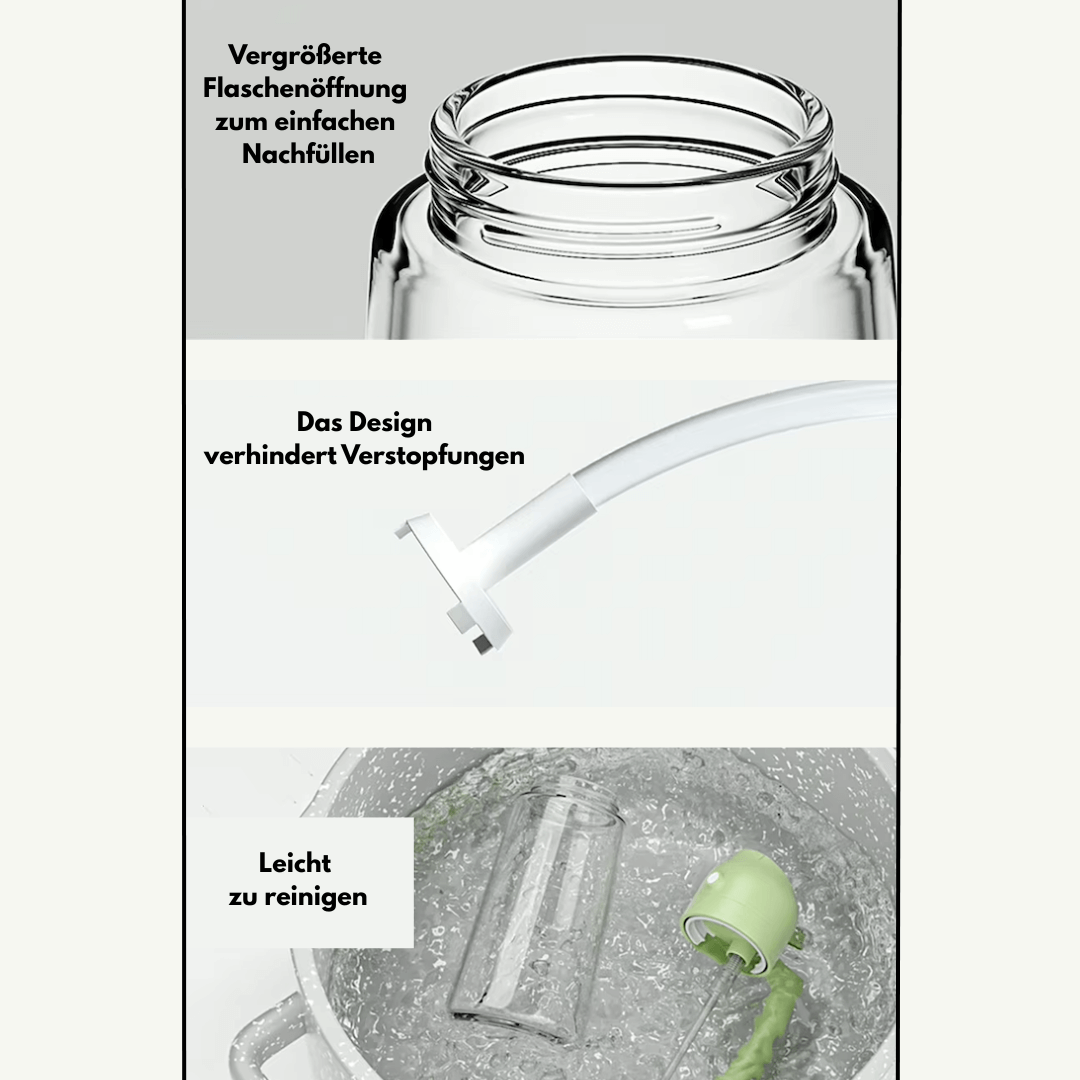 Vergrößerte Flaschenöffnung zum einfachen Nachfüllen

Das Design verhindert Verstopfungen

Leicht zu reinigen